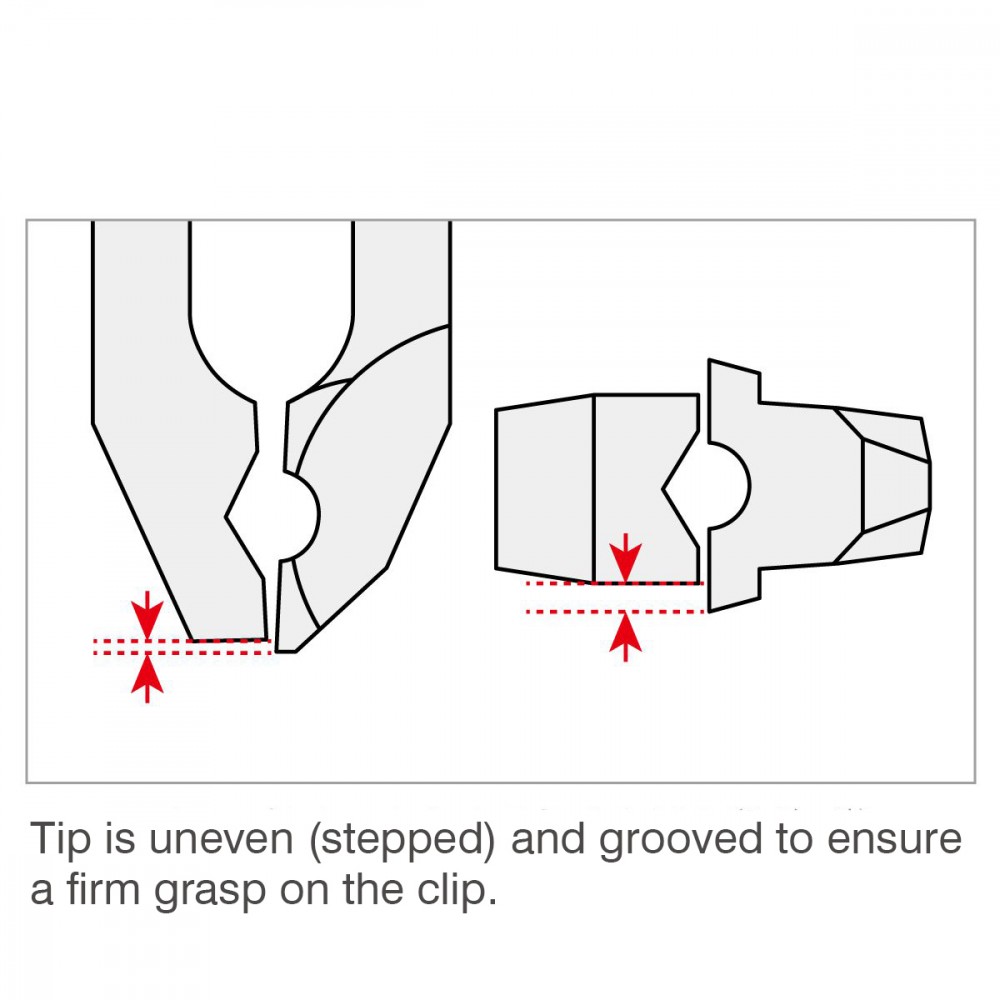 Tip is uneven (stepped) and grooved to ensure a firm grasp on the clip.