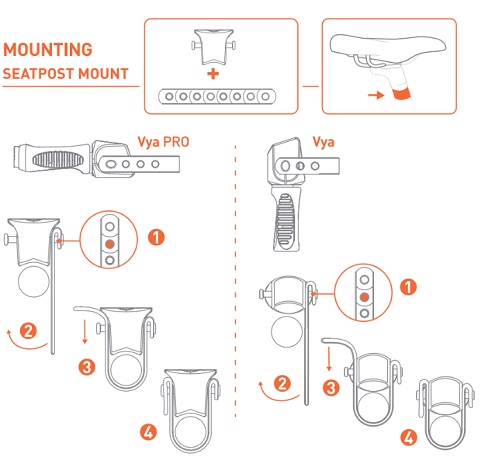 MOUNTING
SEATPOST MOUNT

+

Vya PRO

1

2

3

4

Vya

1

2

3

4